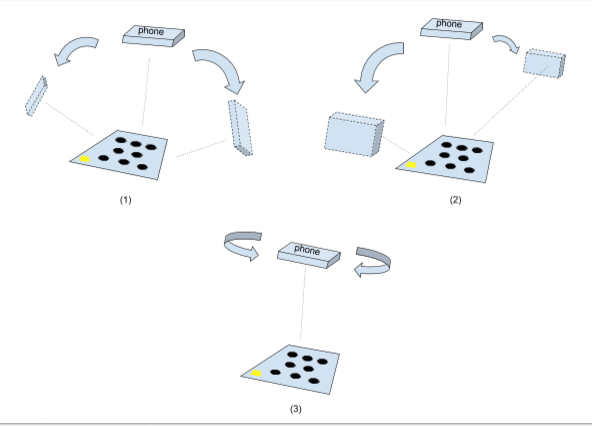 phone

(1)

phone

(2)

phone

(3)